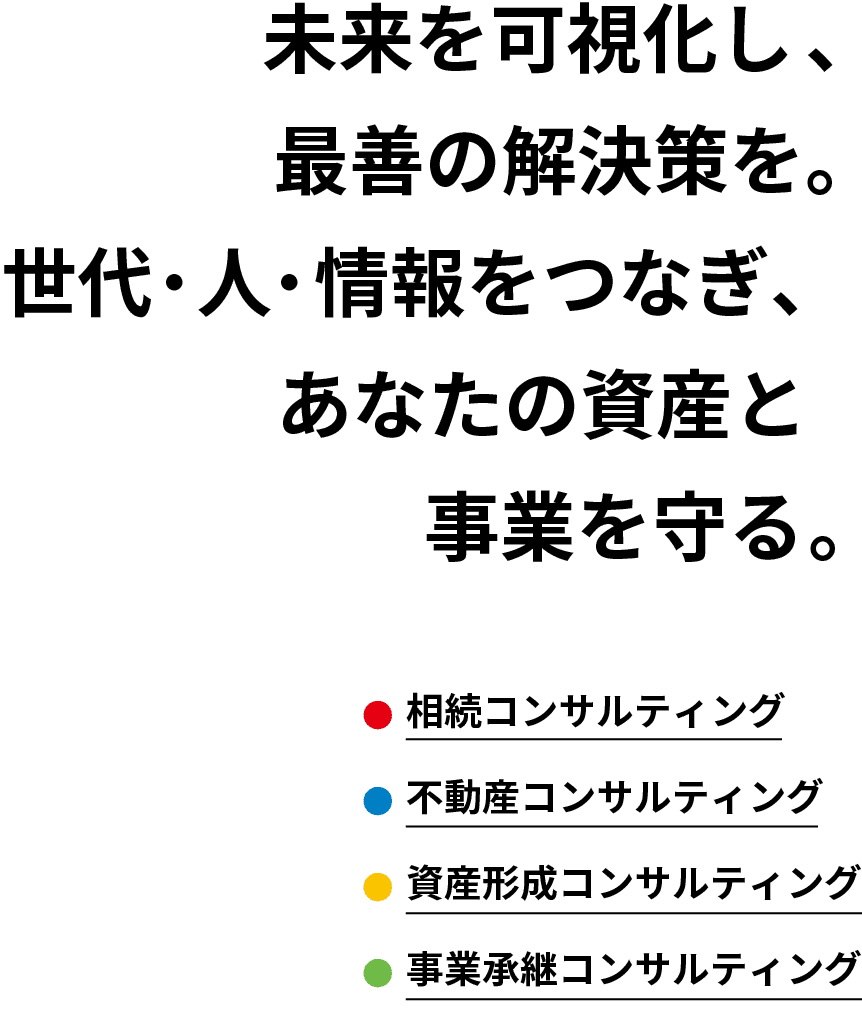 未来を可視化し、
最善の解決策を。
世代・人・情報をつなぎ、
あなたの資産と
事業を守る。

• 相続コンサルティング
• 不動産コンサルティング
• 資産形成コンサルティング
• 事業承継コンサルティング